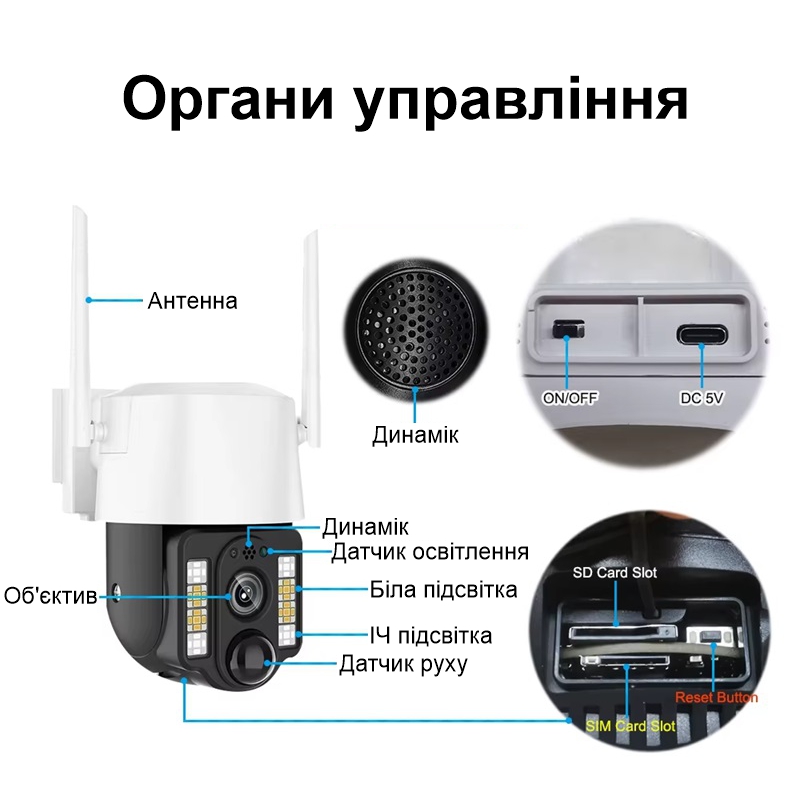 Органи управління

Антенна

Динамік

ON/OFF

DC 5V

Динамік
Датчик освітлення
Об'єктив
Біла підсвітка
ІЧ підсвітка
Датчик руху

SD Card Slot

Reset Button

SIM Card Slot