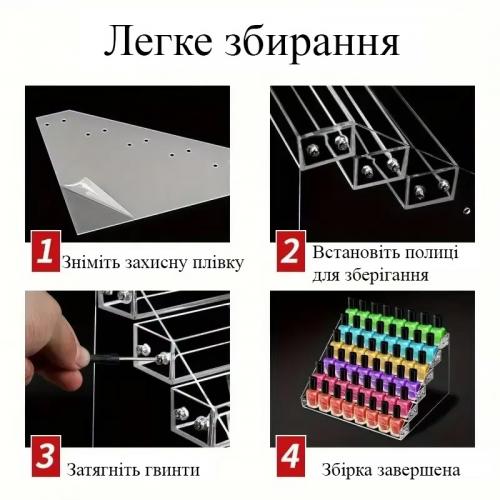 Легке збирання

1 Зніміть захисну плівку

2 Встановіть полиці для зберігання

3 Затягніть гвинти

4 Збірка завершена