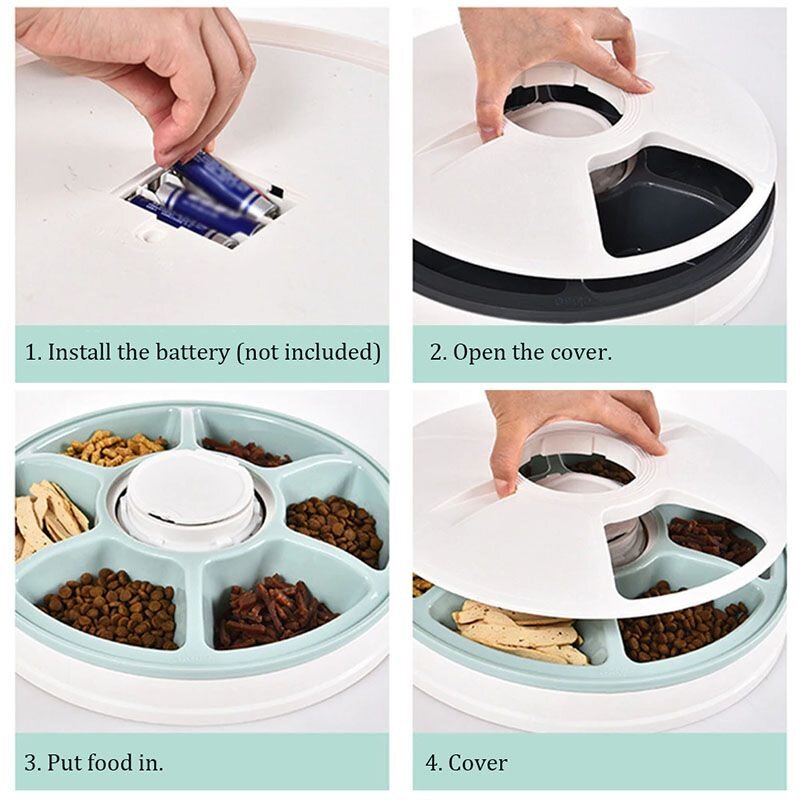 1. Install the battery (not included)

2. Open the cover.

3. Put food in.

4. Cover