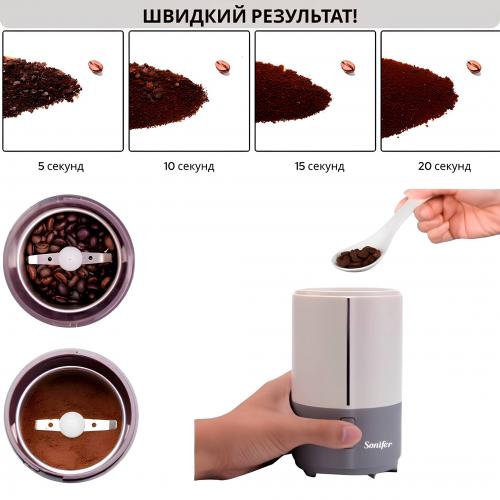 ШВИДКИЙ РЕЗУЛЬТАТ!

5 секунд

10 секунд

15 секунд

20 секунд

Sonifer