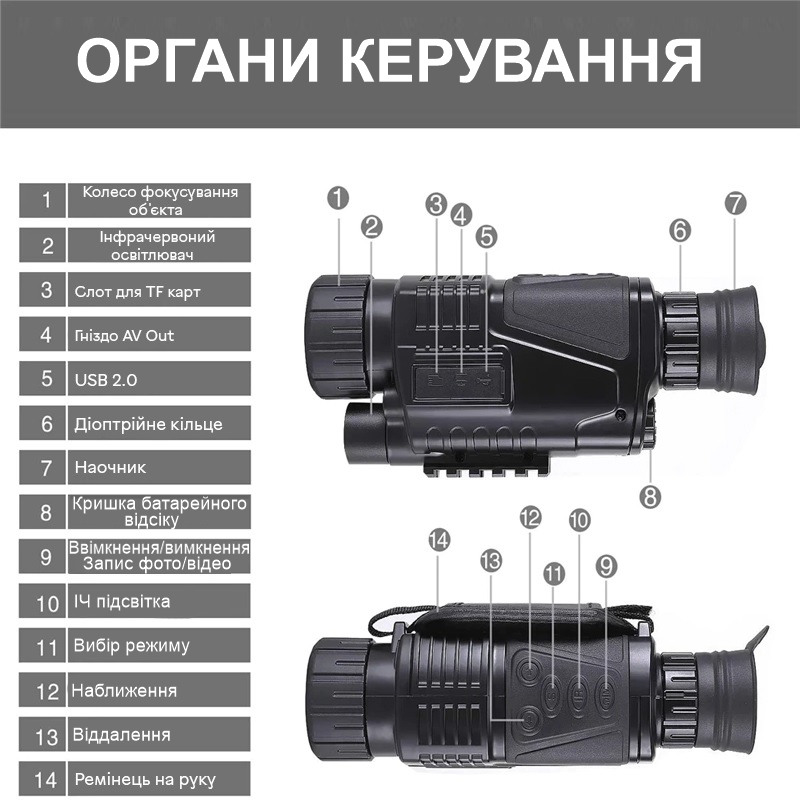 ОРГАНИ КЕРУВАННЯ

| 1 | Колесо фокусування об'єкта |
|---|---|
| 2 | Інфрачервоний освітлювач |
| 3 | Слот для TF карт |
| 4 | Гніздо AV Out |
| 5 | USB 2.0 |
| 6 | Діоптрійне кільце |
| 7 | Наочник |
| 8 | Кришка батарейного відсіку |
| 9 | Ввімкнення/вимкнення Запис фото/відео |
| 10 | ІЧ підсвітка |
| 11 | Вибір режиму |
| 12 | Наближення |
| 13 | Віддалення |
| 14 | Ремінець на руку |

1 2 3 4 5 6 7 8

14 13 12 11 10 9