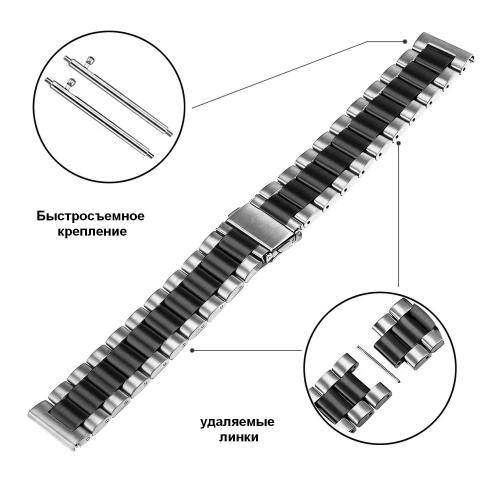 Быстросъемное крепление

удаляемые линки