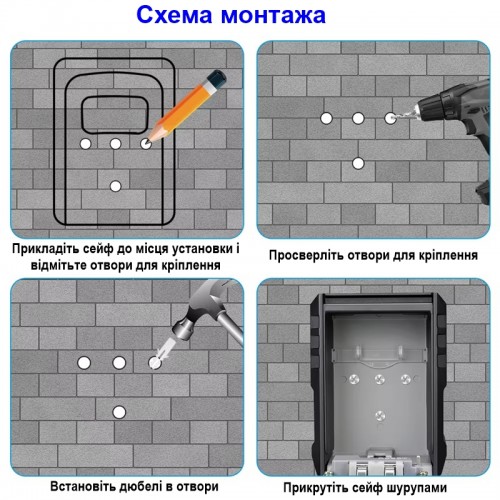 Схема монтажа

Прикладіть сейф до місця установки і відмітьте отвори для кріплення

Просверліть отвори для кріплення

Встановіть дюбелі в отвори

Прикрутіть сейф шурупами