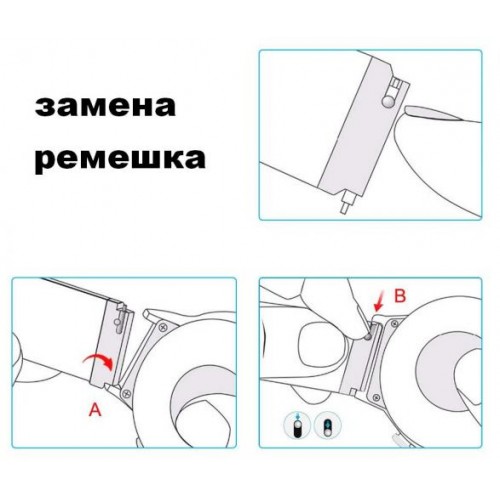 замена ремешка

A

B