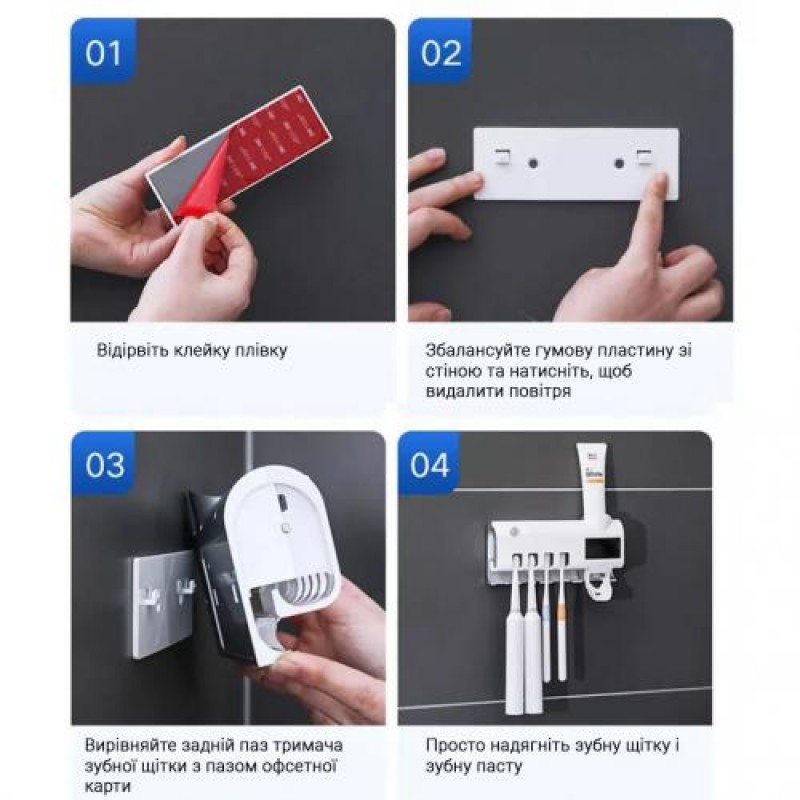 01

Відірвіть клейку плівку

02

Збалансуйте гумову пластину зі стіною та натисніть, щоб видалити повітря

03

Вирівняйте задній паз тримача зубної щітки з пазом офсетної карти

04

Просто надягніть зубну щітку і зубну пасту