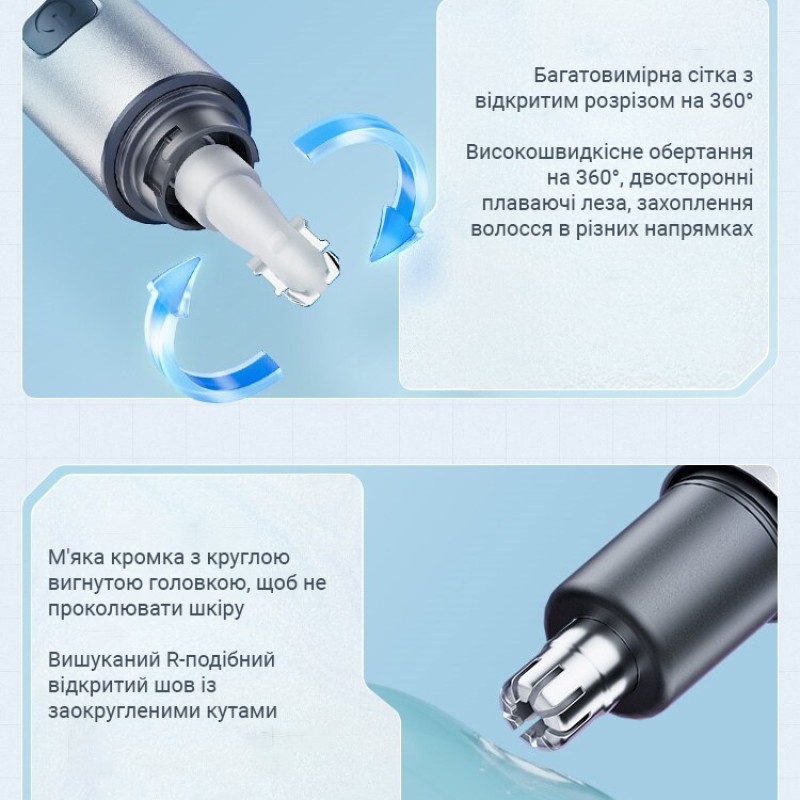 Багатовимірна сітка з відкритим розрізом на 360°

Високошвидкісне обертання на 360°, двосторонні плаваючі леза, захоплення волосся в різних напрямках

М'яка кромка з круглою вигнутою головкою, щоб не проколювати шкіру

Вишуканий R-подібний відкритий шов із заокругленими кутами