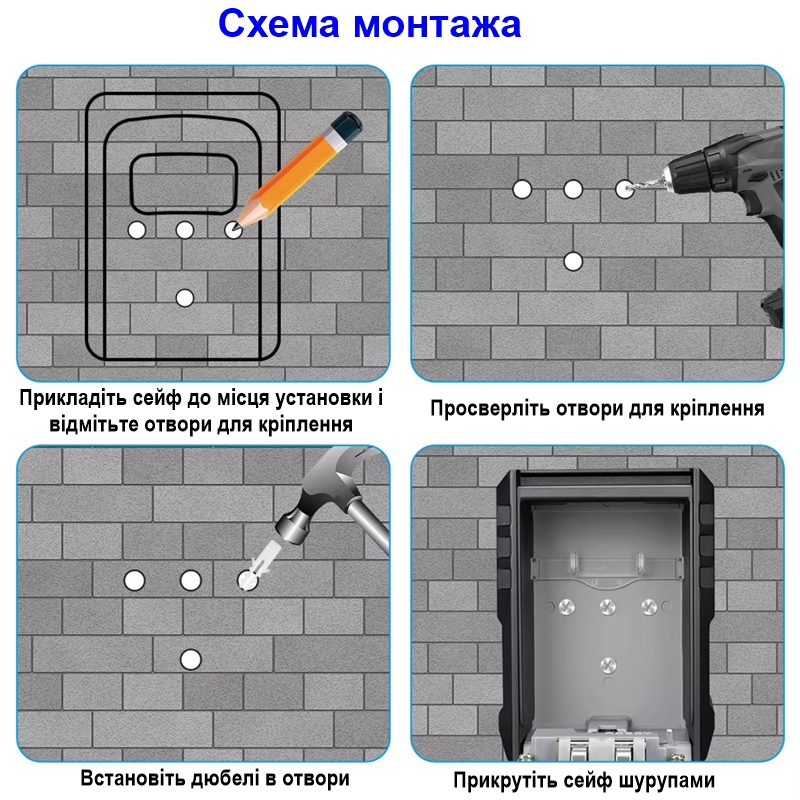 Схема монтажа

Прикладіть сейф до місця установки і відмітьте отвори для кріплення

Просверліть отвори для кріплення

Встановіть дюбелі в отвори

Прикрутіть сейф шурупами