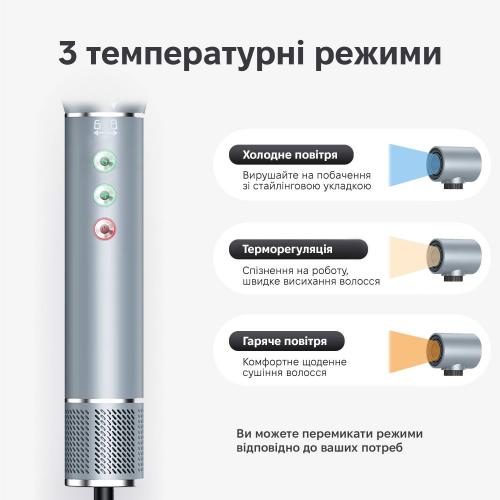 3 температурні режими

Холодне повітря

Вирушайте на побачення зі стайлінговою укладкою

Терморегуляція

Спізнення на роботу, швидке висихання волосся

Гаряче повітря

Комфортне щоденне сушіння волосся

Ви можете перемикати режими відповідно до ваших потреб