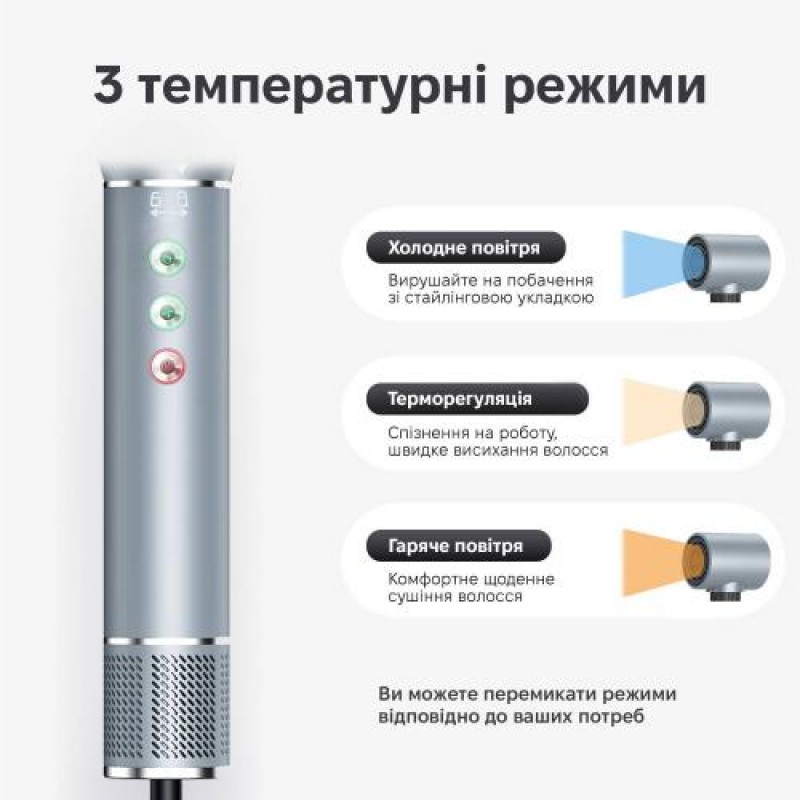 3 температурні режими

Холодне повітря

Вирушайте на побачення зі стайлінговою укладкою

Терморегуляція

Спізнення на роботу, швидке висихання волосся

Гаряче повітря

Комфортне щоденне сушіння волосся

Ви можете перемикати режими відповідно до ваших потреб