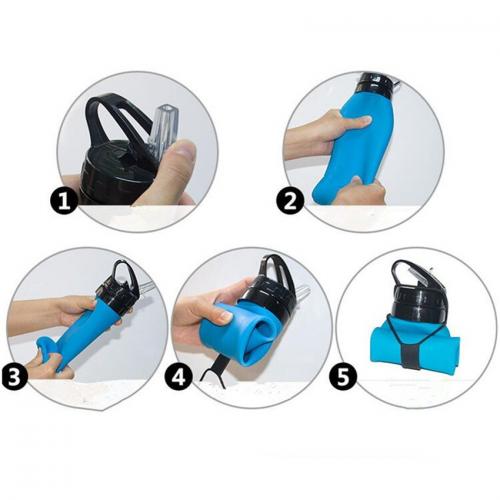 1
2
3
4
5