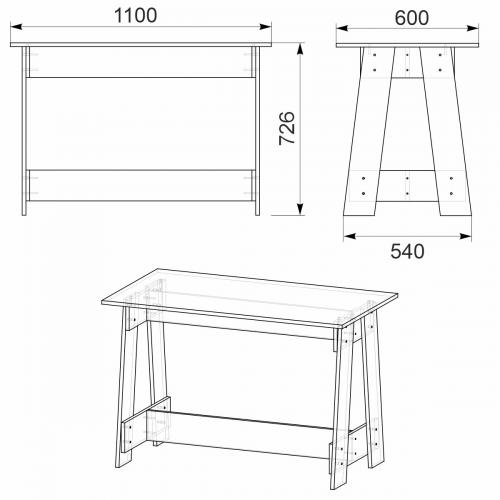 1100

600

726

540