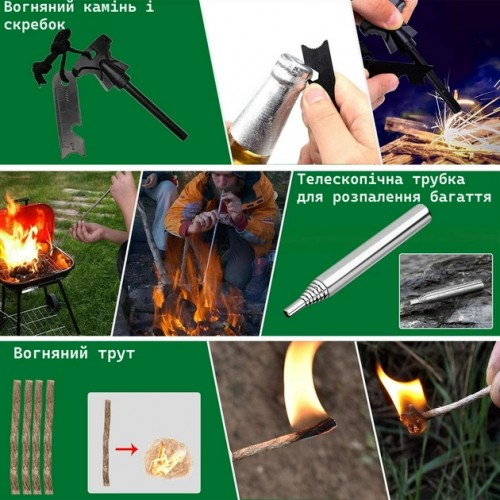 Вогняний камінь і скребок

Телескопічна трубка для розпалення багаття

Вогняний трут