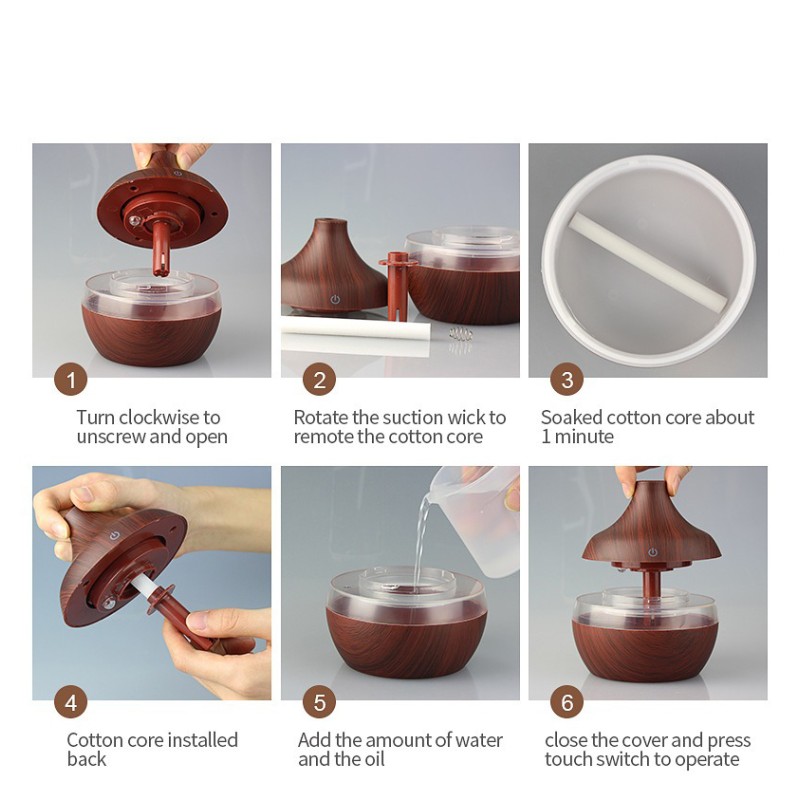 1

Turn clockwise to unscrew and open

2

Rotate the suction wick to remote the cotton core

3

Soaked cotton core about 1 minute

4

Cotton core installed back

5

Add the amount of water and the oil

6

close the cover and press touch switch to operate