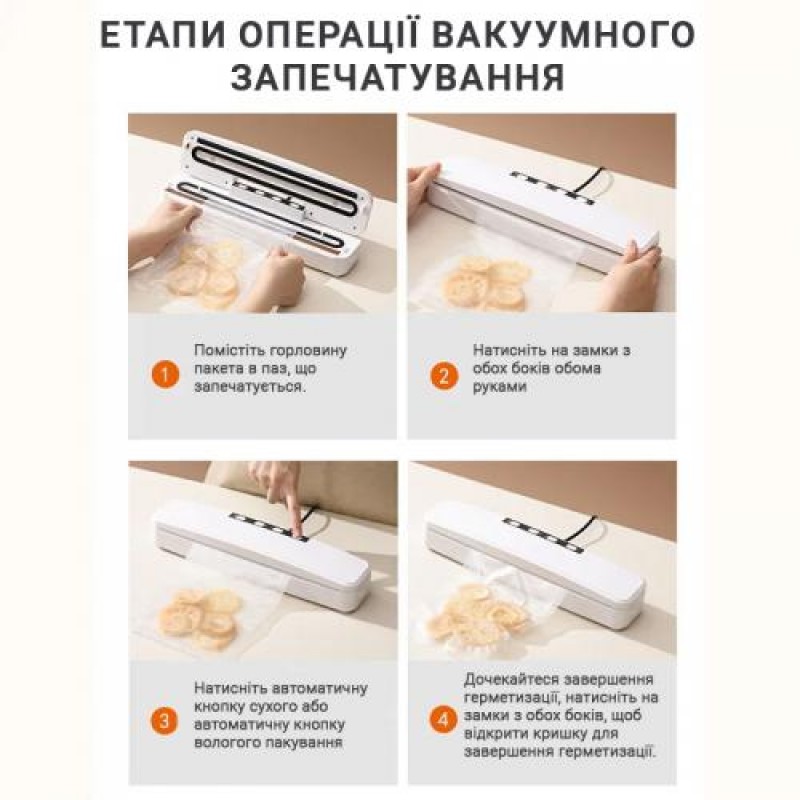 ЕТАПИ ОПЕРАЦІЇ ВАКУУМНОГО ЗАПЕЧАТУВАННЯ

1 Помістіть горловину пакета в паз, що запечатується.

2 Натисніть на замки з обох боків обома руками

3 Натисніть автоматичну кнопку сухого або автоматичну кнопку вологого пакування

4 Дочекайтеся завершення герметизації, натисніть на замки з обох боків, щоб відкрити кришку для завершення герметизації.