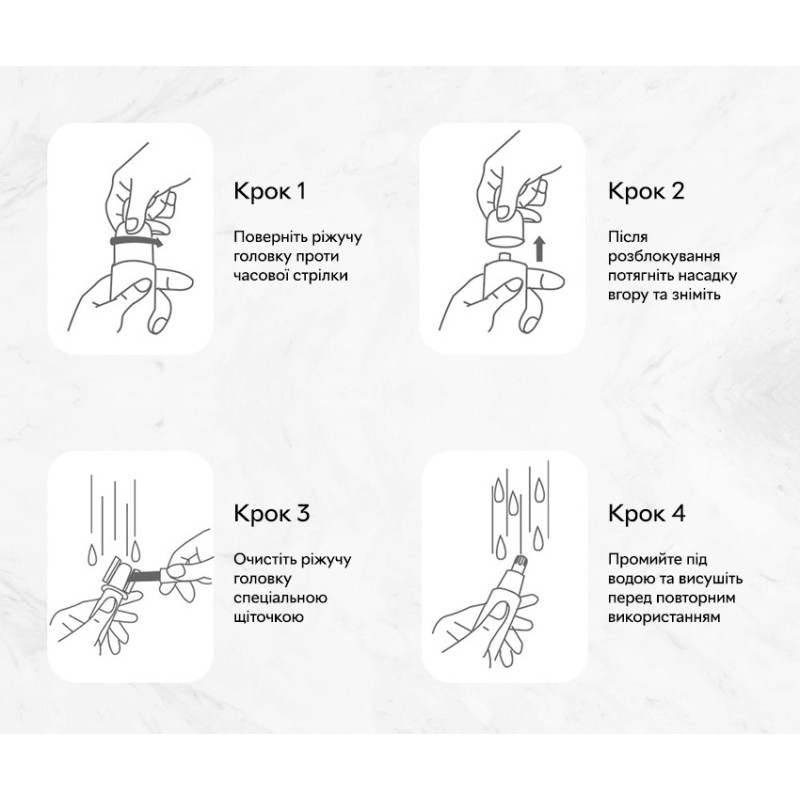 Крок 1

Поверніть ріжучу головку проти часової стрілки

Крок 2

Після розблокування потягніть насадку вгору та зніміть

Крок 3

Очистіть ріжучу головку спеціальною щіточкою

Крок 4

Промийте під водою та висушіть перед повторним використанням