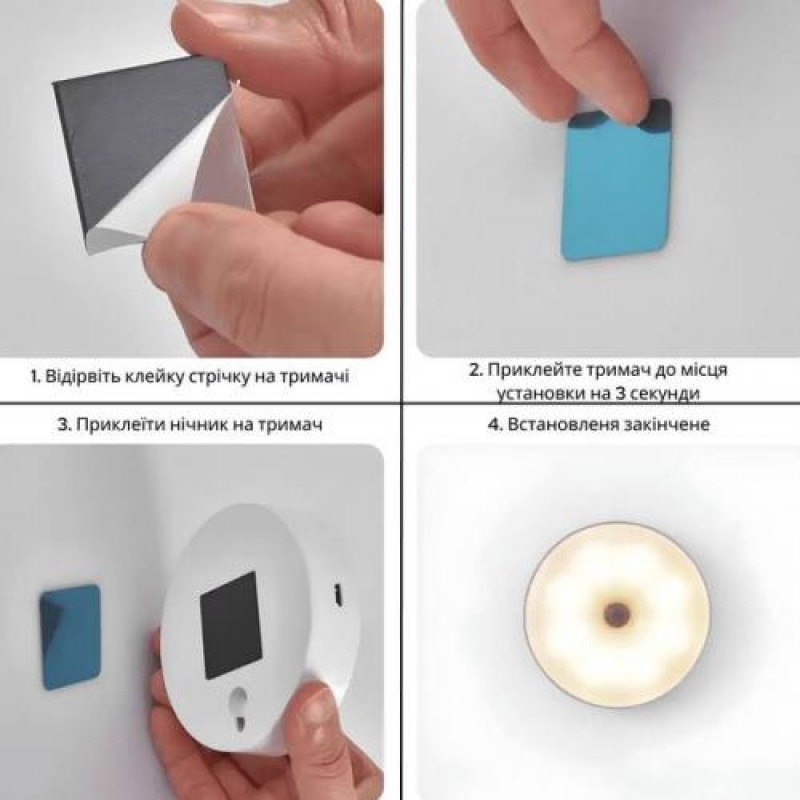 1. Відірвіть клейку стрічку на тримачі

2. Приклейте тримач до місця установки на 3 секунди

3. Приклеїти нічник на тримач

4. Встановленя закінчене