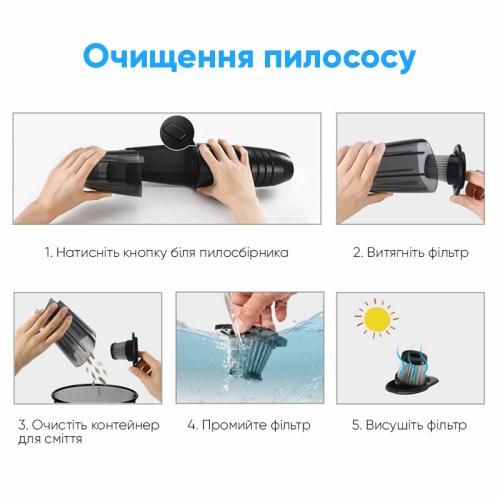 Очищення пилососу

1. Натисніть кнопку біля пилосбірника

2. Витягніть фільтр

3. Очистіть контейнер для сміття

4. Промийте фільтр

5. Висушіть фільтр