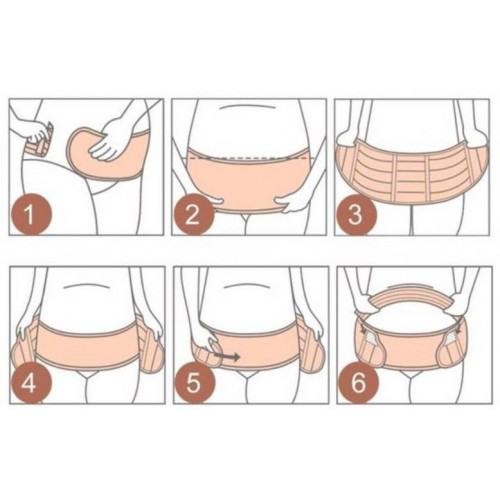 1

2

3

4

5

6