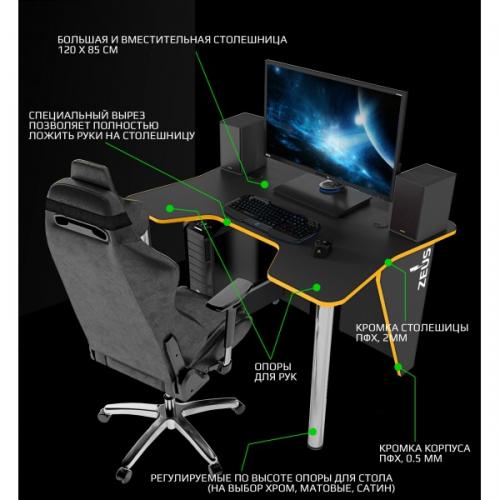 БОЛЬШАЯ И ВМЕСТИТЕЛЬНАЯ СТОЛЕШНИЦА
120 Х 85 СМ

СПЕЦИАЛЬНЫЙ ВЫРЕЗ
ПОЗВОЛЯЕТ ПОЛНОСТЬЮ
ЛОЖИТЬ РУКИ НА СТОЛЕШНИЦУ

ZEUS

КРОМКА СТОЛЕШИЦЫ
ПФХ, 2ММ

ОПОРЫ
ДЛЯ РУК

КРОМКА КОРПУСА
ПФХ, 0.5 ММ

РЕГУЛИРУЕМЫЕ ПО ВЫСОТЕ ОПОРЫ ДЛЯ СТОЛА
(НА ВЫБОР ХРОМ, МАТОВЫЕ, САТИН)