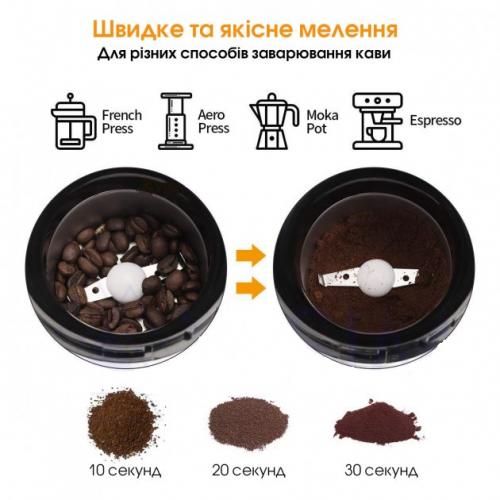 Швидке та якісне мелення
Для різних способів заварювання кави

French Press

Aero Press

Moka Pot

Espresso

10 секунд

20 секунд

30 секунд