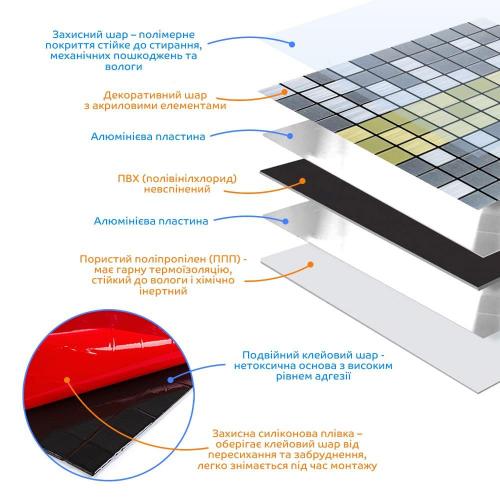 Захисний шар – полімерне покриття стійке до стирання, механічних пошкоджень та вологи

Декоративний шар з акриловими елементами

Алюмінієва пластина

ПВХ (полівінілхлорид) невспінений

Алюмінієва пластина

Пористий поліпропілен (ППП) - має гарну термоізоляцію, стійкий до вологи і хімічно інертний

Подвійний клейовий шар - нетоксична основа з високим рівнем адгезії

Захисна силіконова плівка – оберігає клейовий шар від пересихання та забруднення, легко знімається під час монтажу