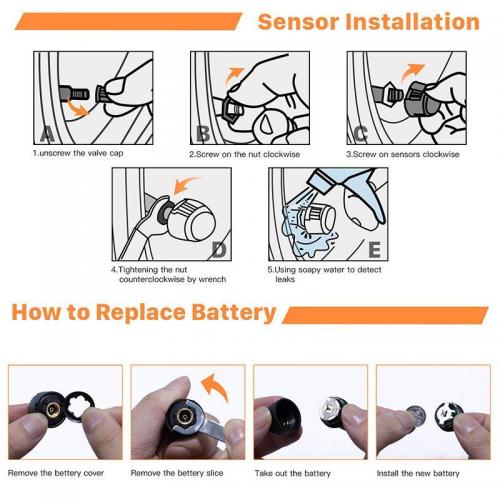 Sensor Installation

A
1.unscrew the valve cap

B
2.Screw on the nut clockwise

C
3.Screw on sensors clockwise

D
4.Tightening the nut counterclockwise by wrench

E
5.Using soapy water to detect leaks

How to Replace Battery

Remove the bettery cover

Remove the bettery slice

Take out the battery

Install the new battery