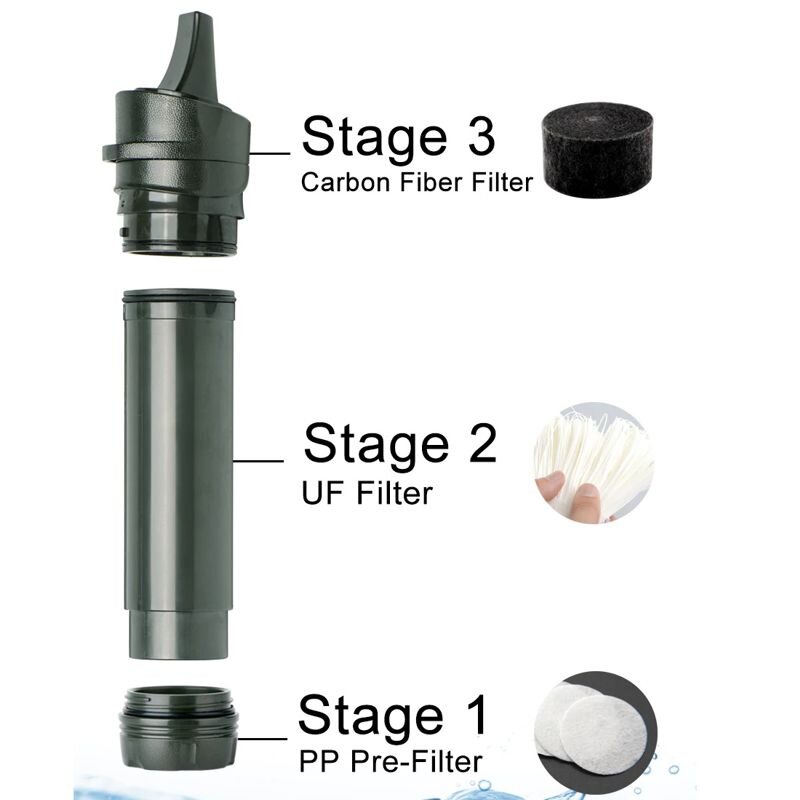 Stage 3
Carbon Fiber Filter

Stage 2
UF Filter

Stage 1
PP Pre-Filter