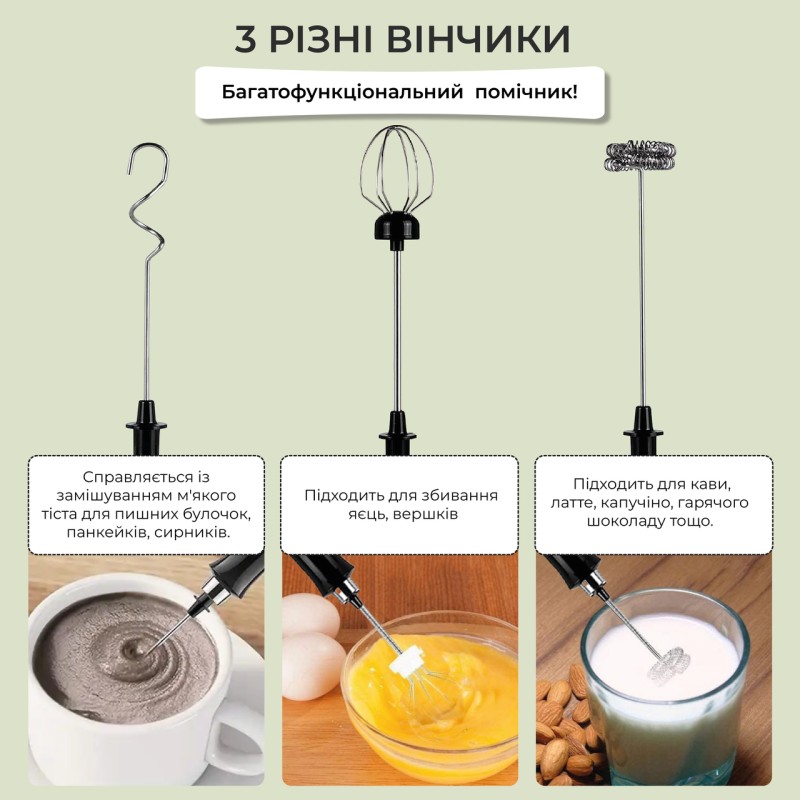 3 РІЗНІ ВІНЧИКИ

Багатофункціональний помічник!

Справляється із замішуванням м'якого тіста для пишних булочок, панкейків, сирників.

Підходить для збивання яєць, вершків

Підходить для кави, латте, капучіно, гарячого шоколаду тощо.