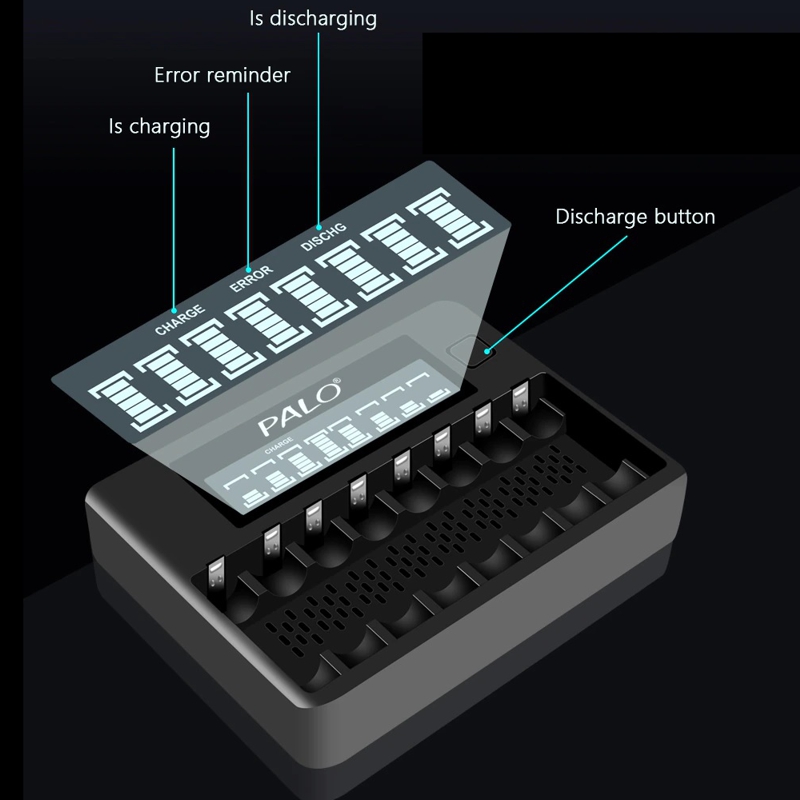 Is discharging

Error reminder

Is charging

Discharge button

CHARGE

ERROR

DISCHG

PALO®

CHARGE