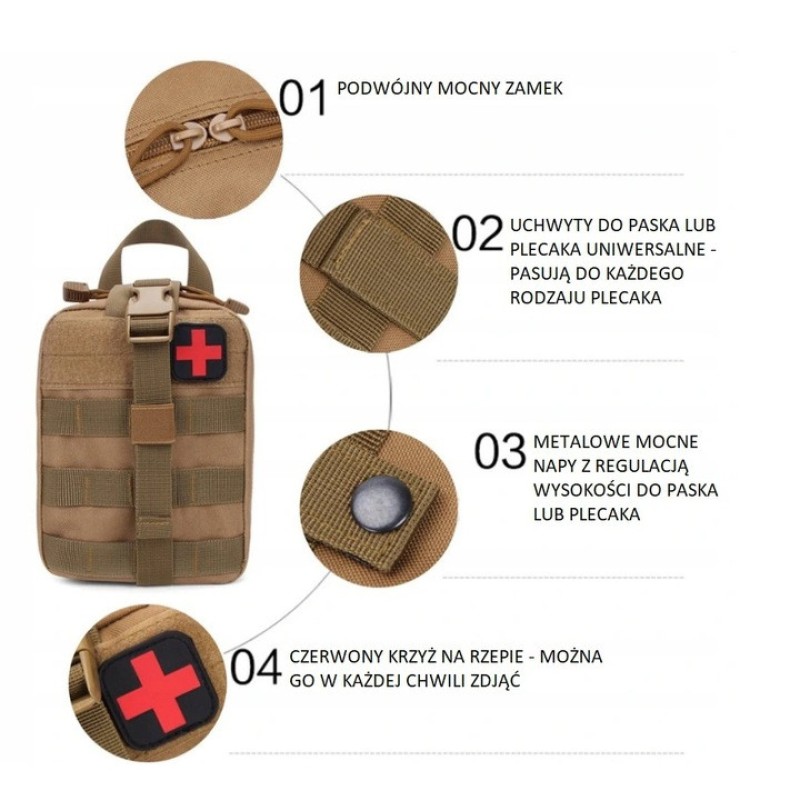 01 PODWÓJNY MOCNY ZAMEK

02 UCHWYTY DO PASKA LUB PLECAKA UNIWERSALNE - PASUJĄ DO KAŻDEGO RODZAJU PLECAKA

03 METALOWE MOCNE NAPY Z REGULACJĄ WYSOKOŚCI DO PASKA LUB PLECAKA

04 CZERWONY KRZYŻ NA RZEPIE - MOŻNA GO W KAŻDEJ CHWILI ZDJĄĆ