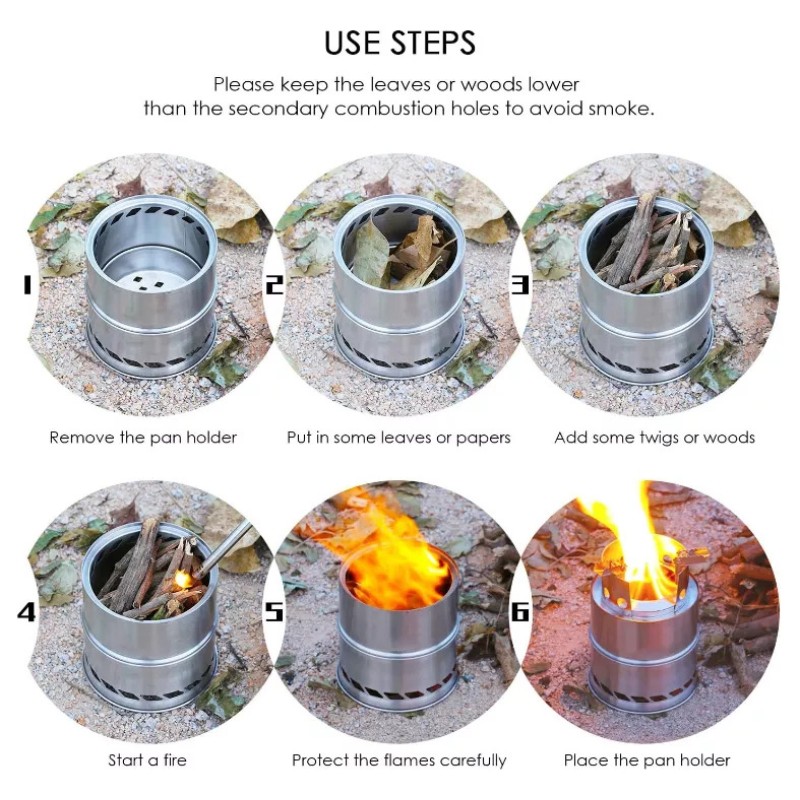 USE STEPS

Please keep the leaves or woods lower than the secondary combustion holes to avoid smoke.

1

Remove the pan holder

2

Put in some leaves or papers

3

Add some twigs or woods

4

Start a fire

5

Protect the flames carefully

6

Place the pan holder