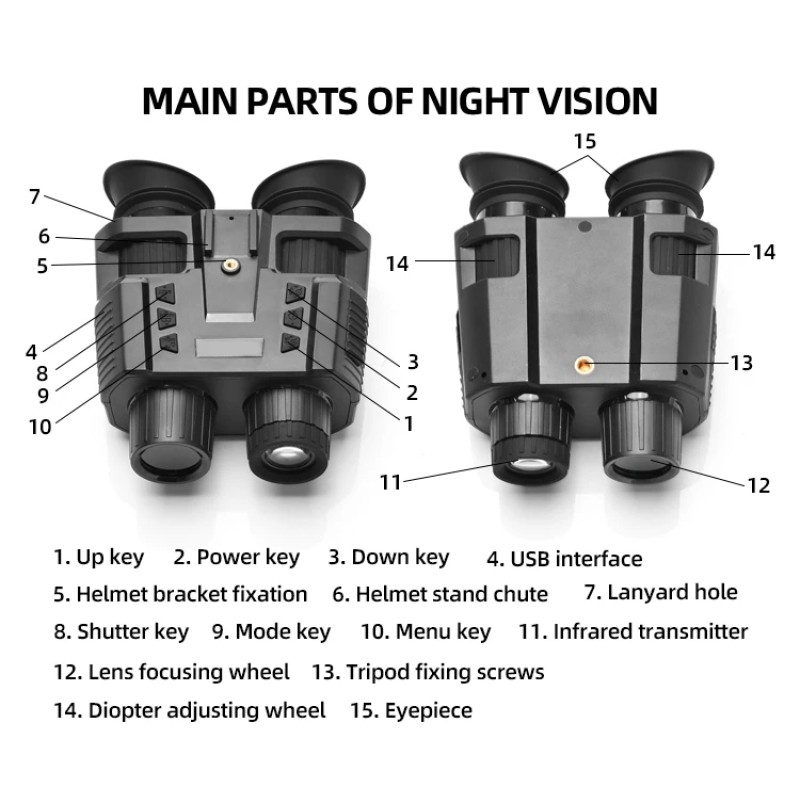 MAIN PARTS OF NIGHT VISION

7
6
5
4
8
9
10
3
2
1

15
14
14
13
11
12

1. Up key 2. Power key 3. Down key 4. USB interface
5. Helmet bracket fixation 6. Helmet stand chute 7. Lanyard hole
8. Shutter key 9. Mode key 10. Menu key 11. Infrared transmitter
12. Lens focusing wheel 13. Tripod fixing screws
14. Diopter adjusting wheel 15. Eyepiece