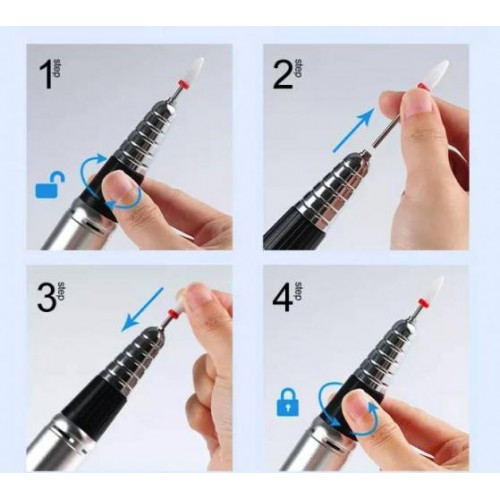 1 step

2 step

3 step

4 step