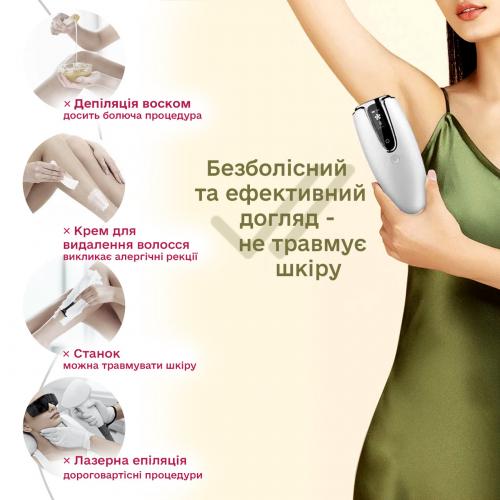 × Депіляція воском
досить болюча процедура

× Крем для видалення волосся
викликає алергічні рекції

× Станок
можна травмувати шкіру

× Лазерна епіляція
дороговартісні процедури

Безболісний та ефективний догляд - не травмує шкіру