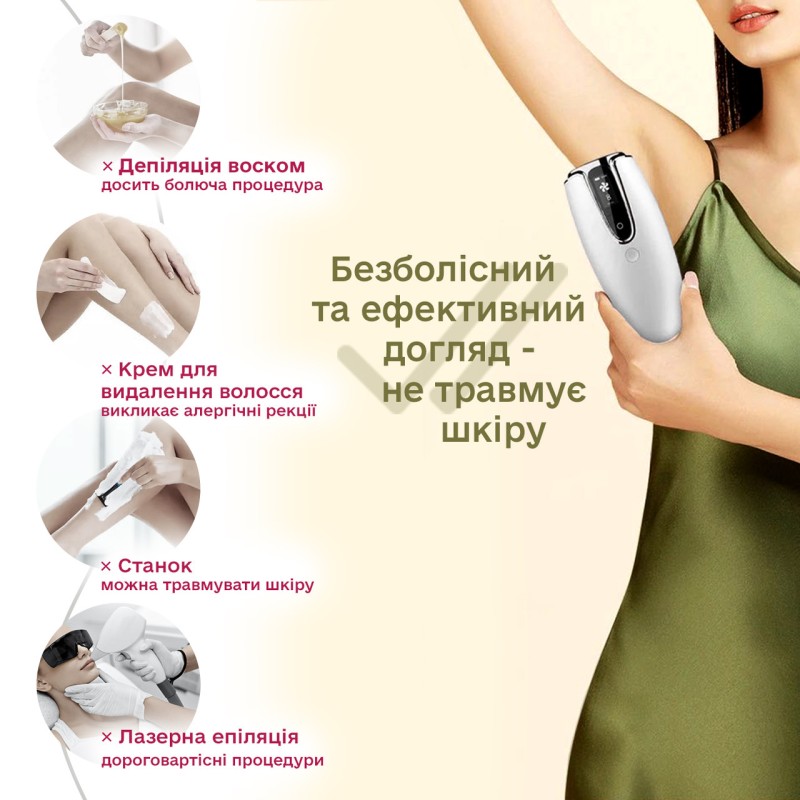 × Депіляція воском
досить болюча процедура

× Крем для видалення волосся
викликає алергічні рекції

× Станок
можна травмувати шкіру

× Лазерна епіляція
дороговартісні процедури

Безболісний та ефективний догляд - не травмує шкіру