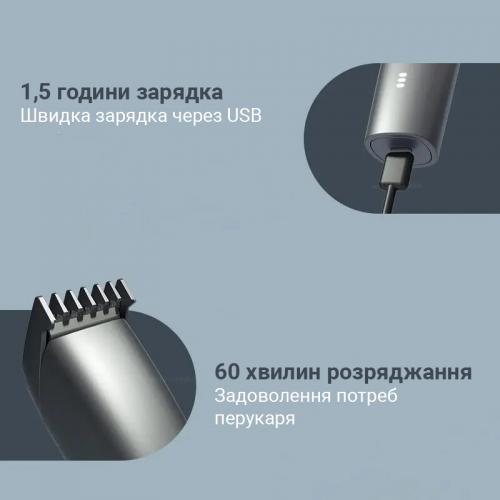 1,5 години зарядка
Швидка зарядка через USB

60 хвилин розряджання
Задоволення потреб перукаря