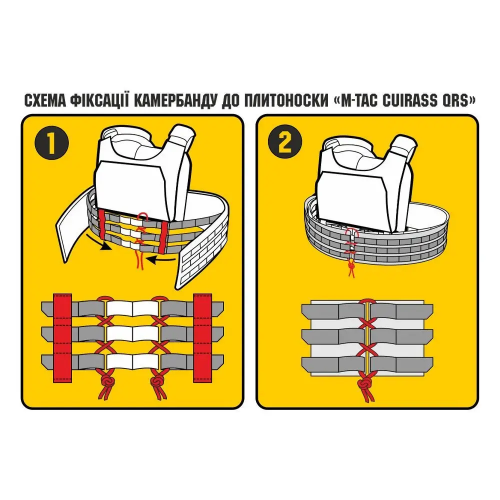 СХЕМА ФІКСАЦІЇ КАМЕРБАНДУ ДО ПЛИТОНОСКИ «M-TAC CUIRASS QRS»

1

2