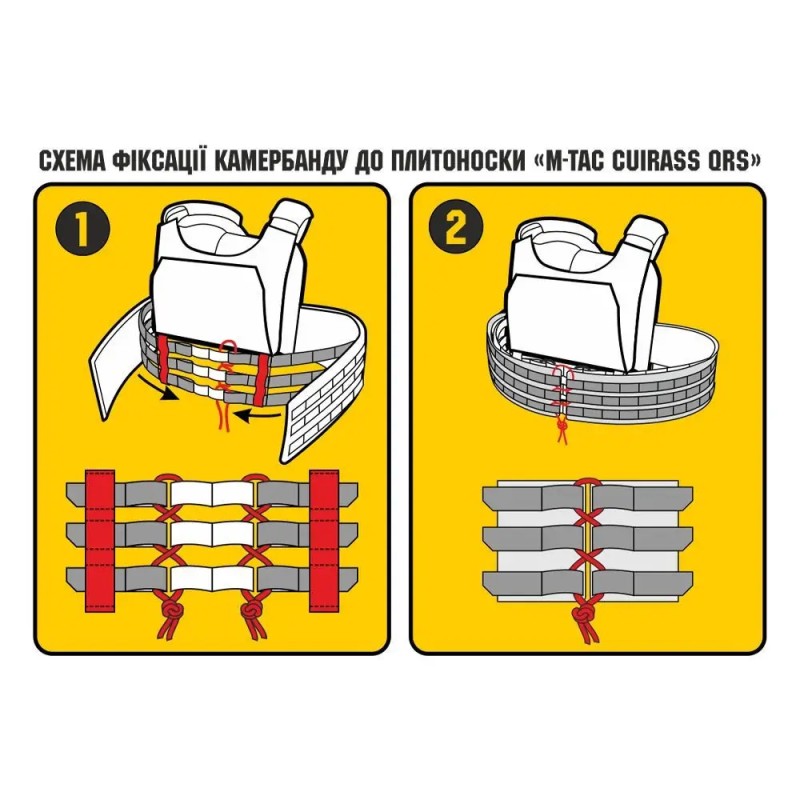 СХЕМА ФІКСАЦІЇ КАМЕРБАНДУ ДО ПЛИТОНОСКИ «M-TAC CUIRASS QRS»

1

2